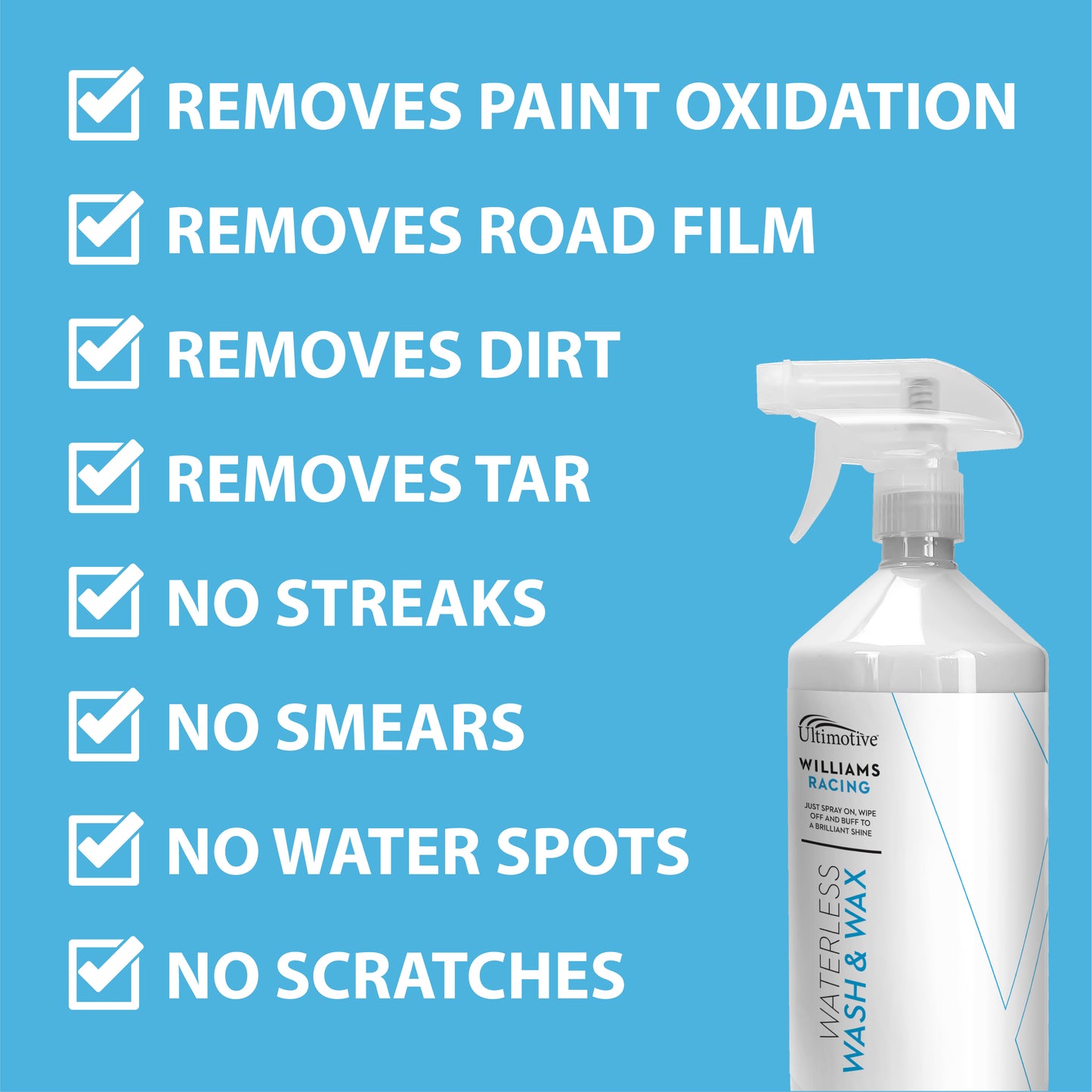 REMOVES PAINT OXIDATION

REMOVES ROAD FILM

REMOVES DIRT

REMOVES TAR

NO STREAKS

NO SMEARS

NO WATER SPOTS

NO SCRATCHES

Ultimotive

WILLIAMS
RACING

JUST SPRAY ON, WIPE OFF AND BUFF TO A BRILLIANT SHINE

WATERLESS
WASH & WAX