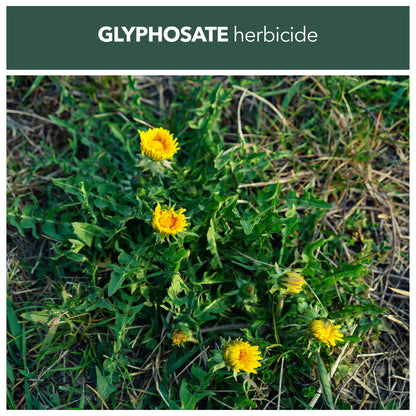 GLYPHOSATE herbicide