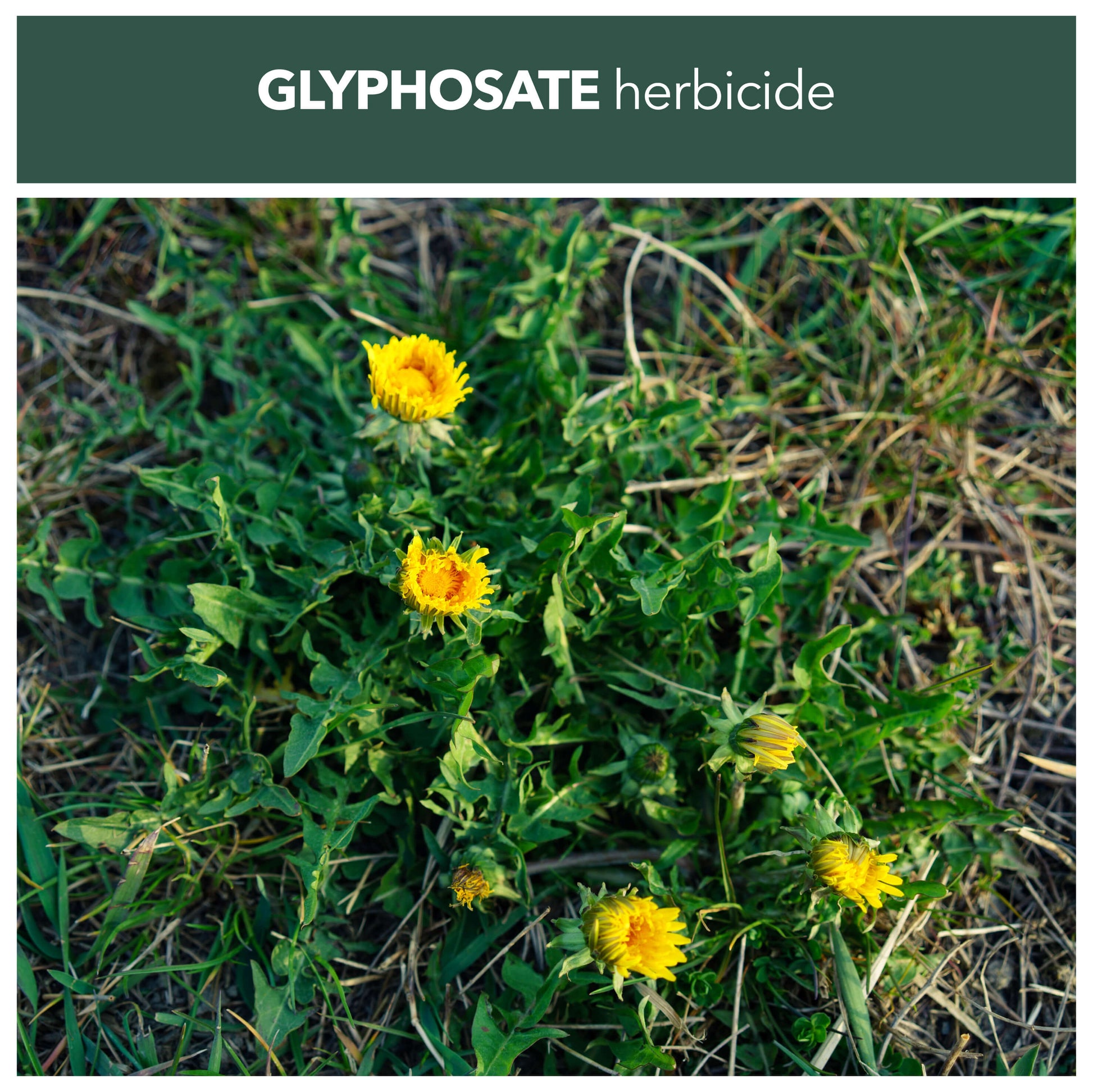 GLYPHOSATE herbicide