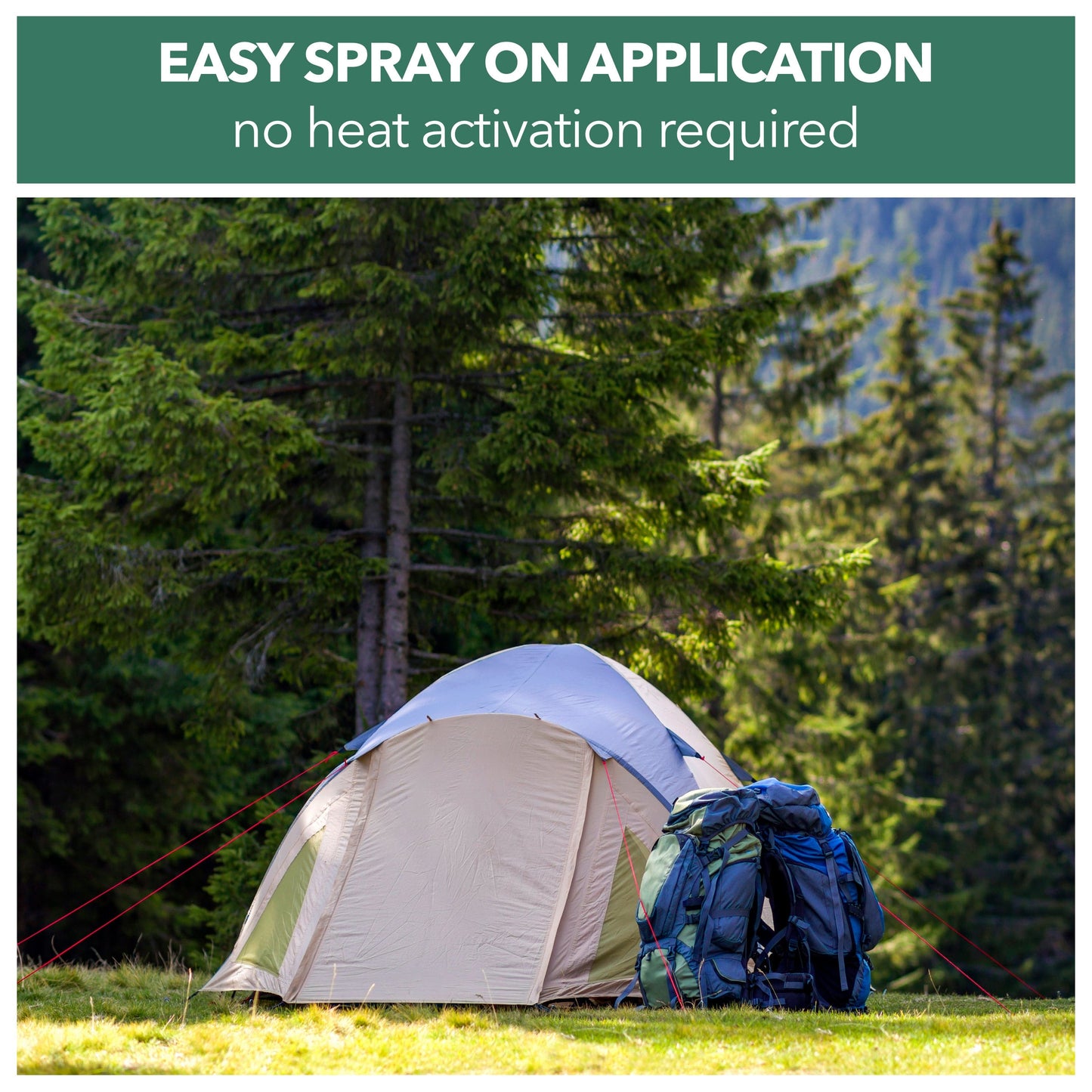 EASY SPRAY ON APPLICATION
no heat activation required