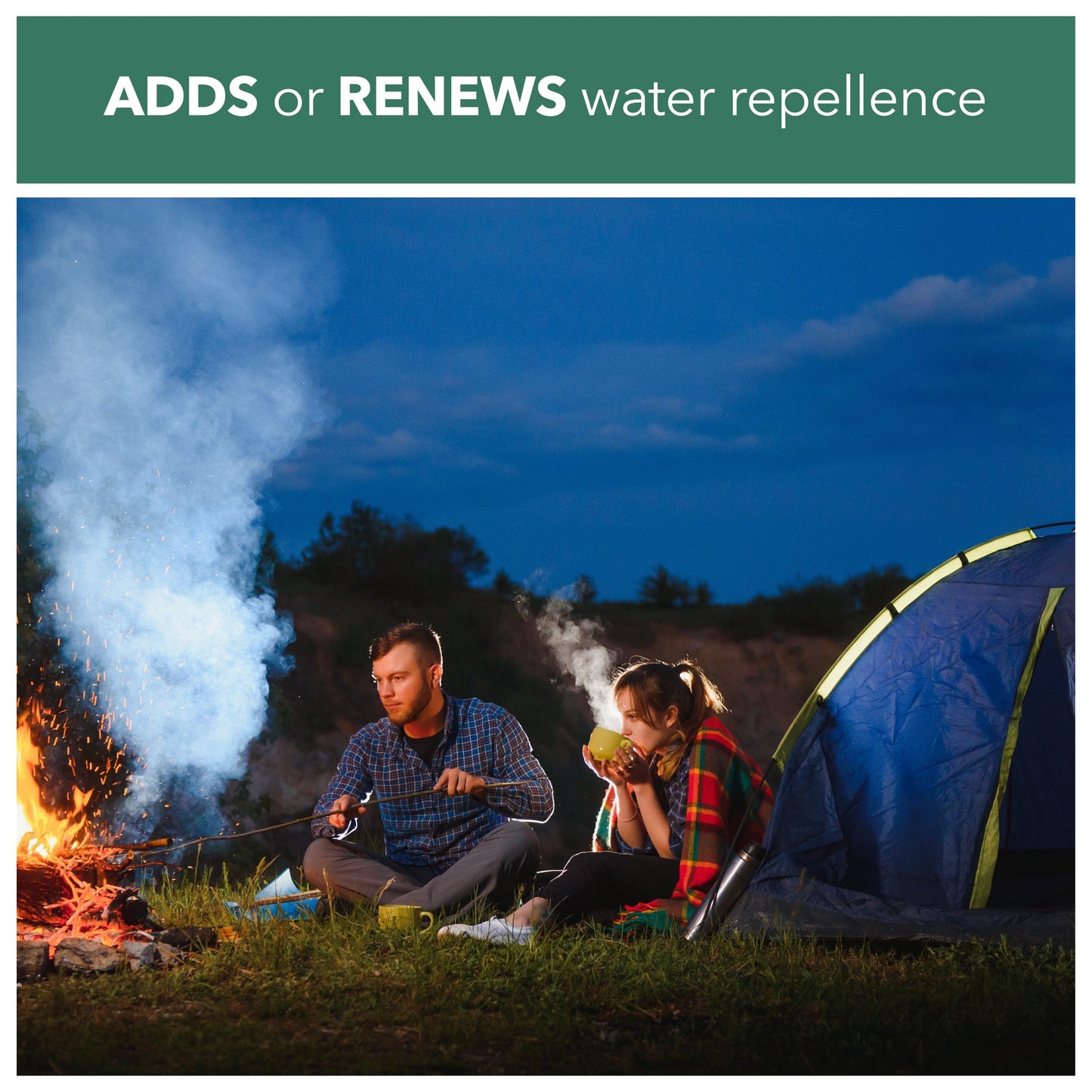 ADDS or RENEWS water repellence