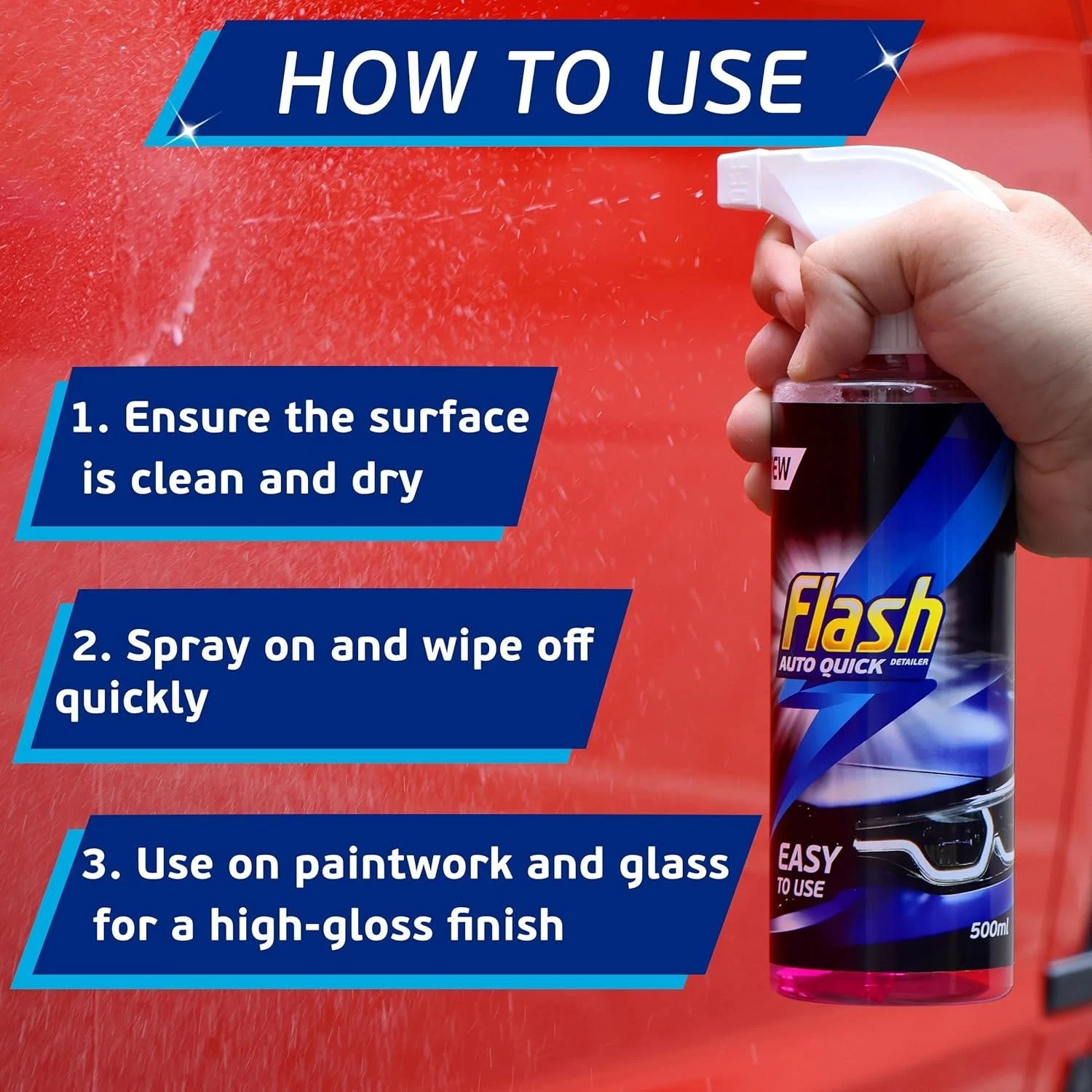 HOW TO USE

1. Ensure the surface is clean and dry

2. Spray on and wipe off quickly

3. Use on paintwork and glass for a high-gloss finish

EW

Flash
AUTO QUICK DETAILER

EASY TO USE

500ml