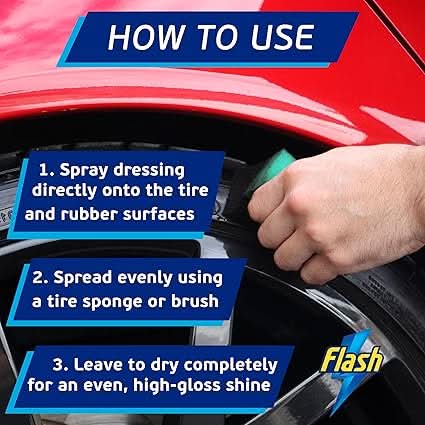 HOW TO USE

1. Spray dressing directly onto the tire and rubber surfaces

2. Spread evenly using a tire sponge or brush

3. Leave to dry completely for an even, high-gloss shine

Flash