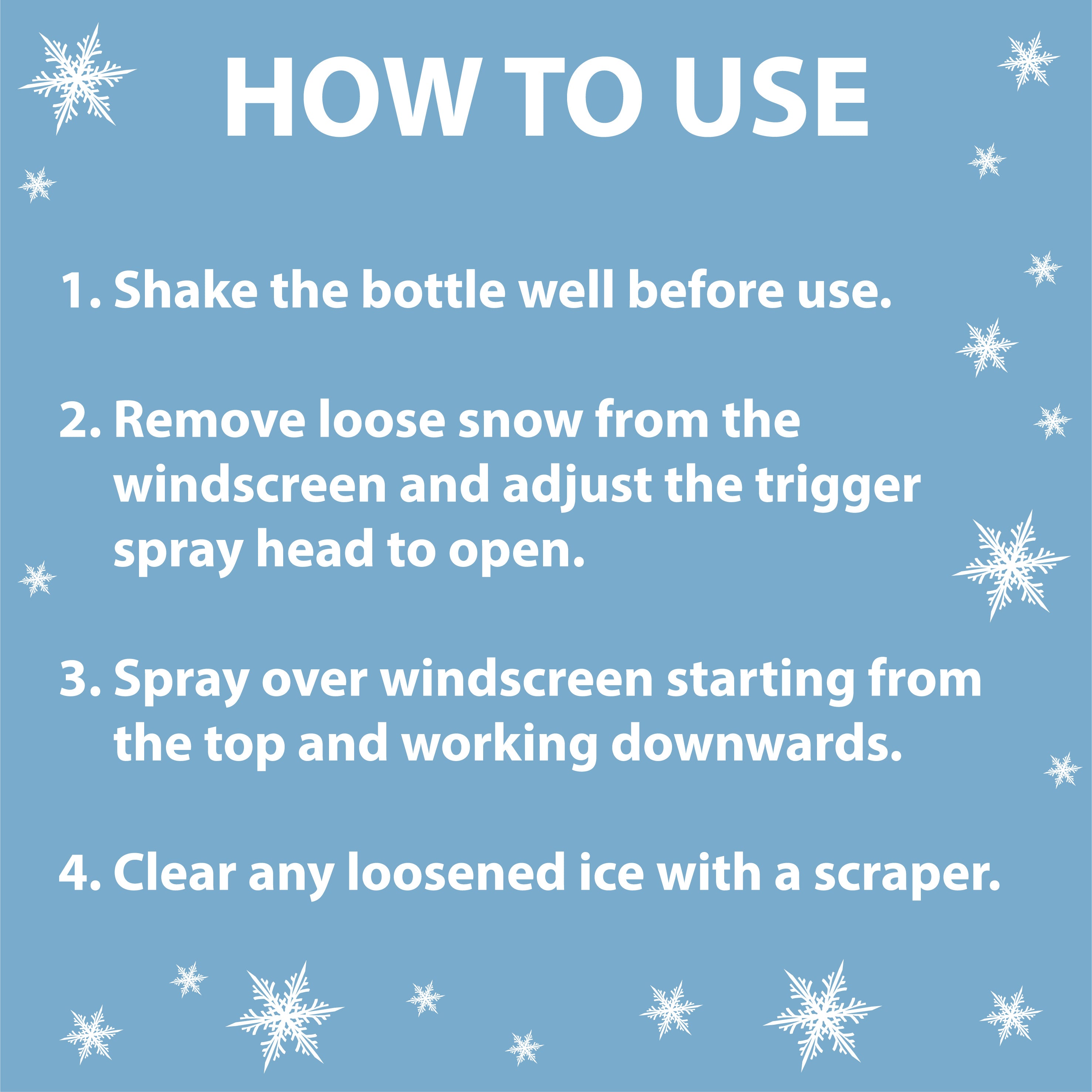 HOW TO USE

1. Shake the bottle well before use.

2. Remove loose snow from the windscreen and adjust the trigger spray head to open.

3. Spray over windscreen starting from the top and working downwards.

4. Clear any loosened ice with a scraper.