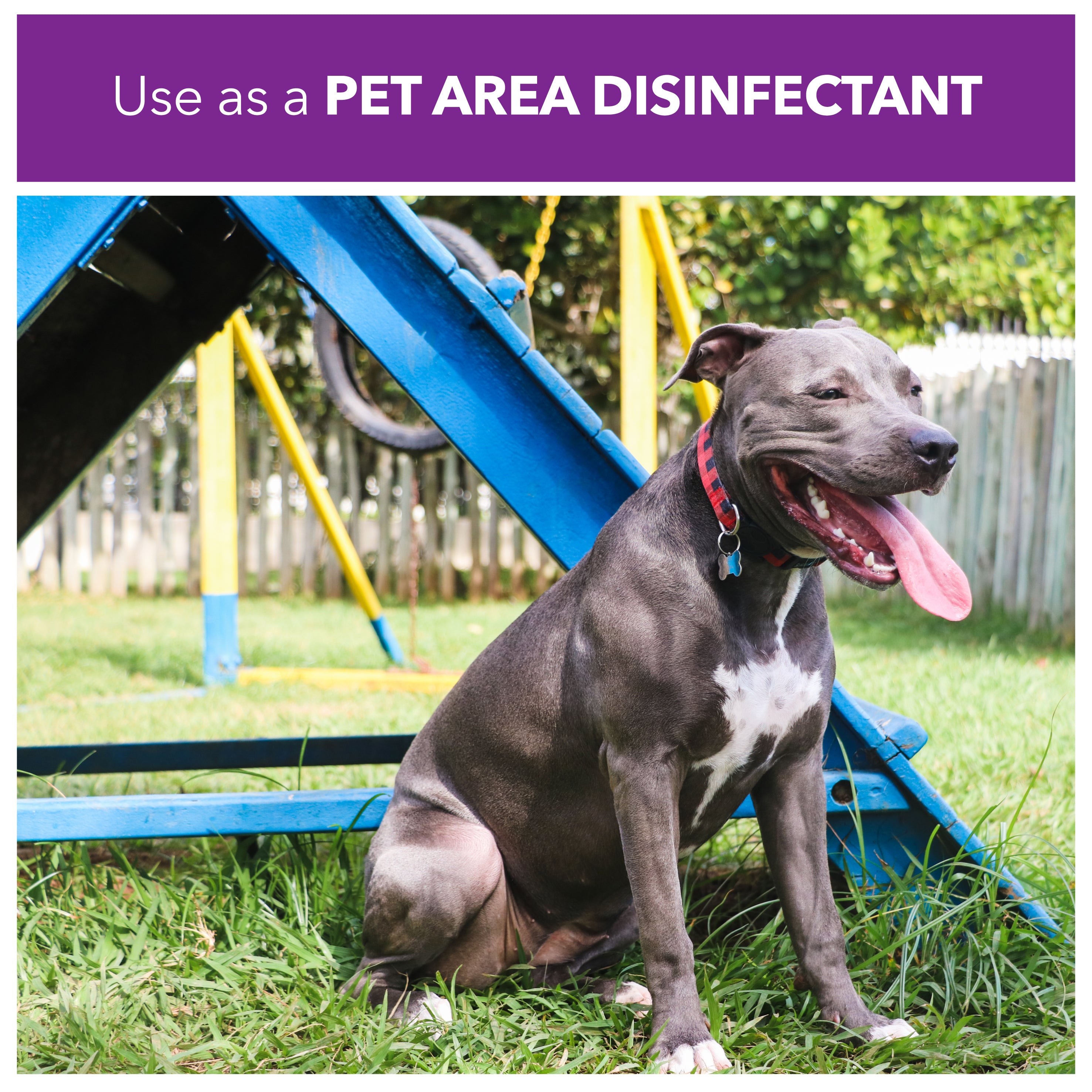 Use as a PET AREA DISINFECTANT