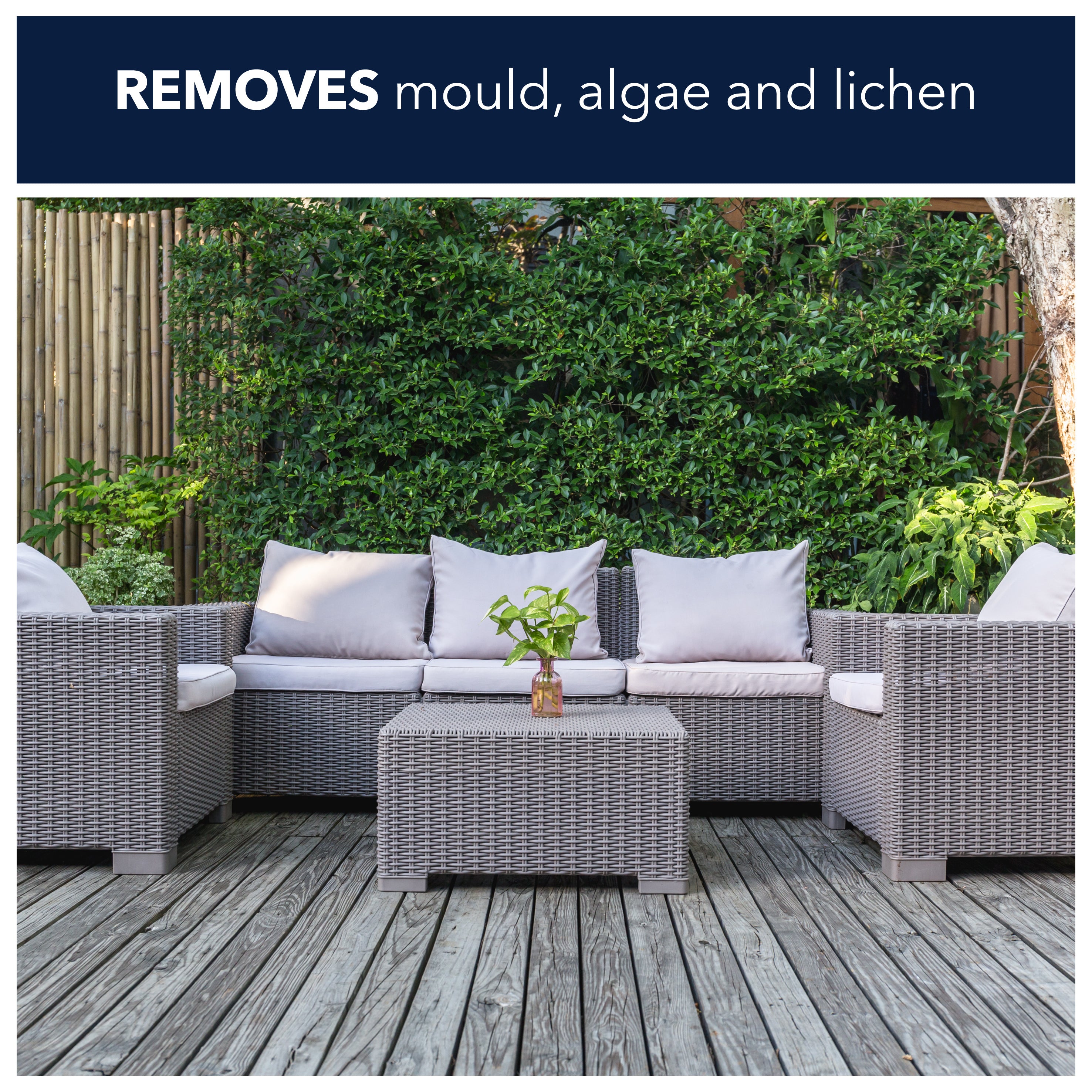 REMOVES mould, algae and lichen