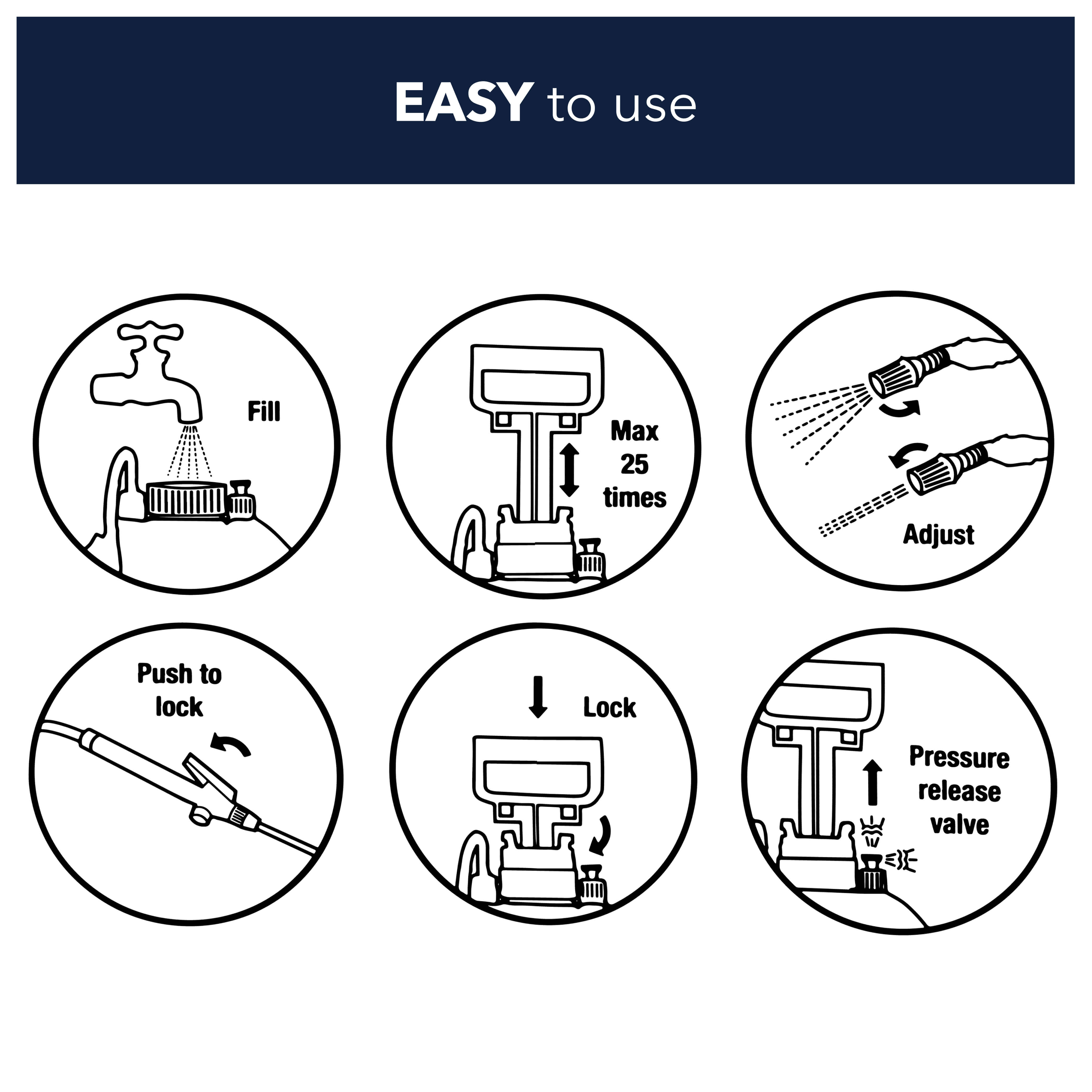 EASY to use

Fill

Max 25 times

Adjust

Push to lock

Lock

Pressure release valve