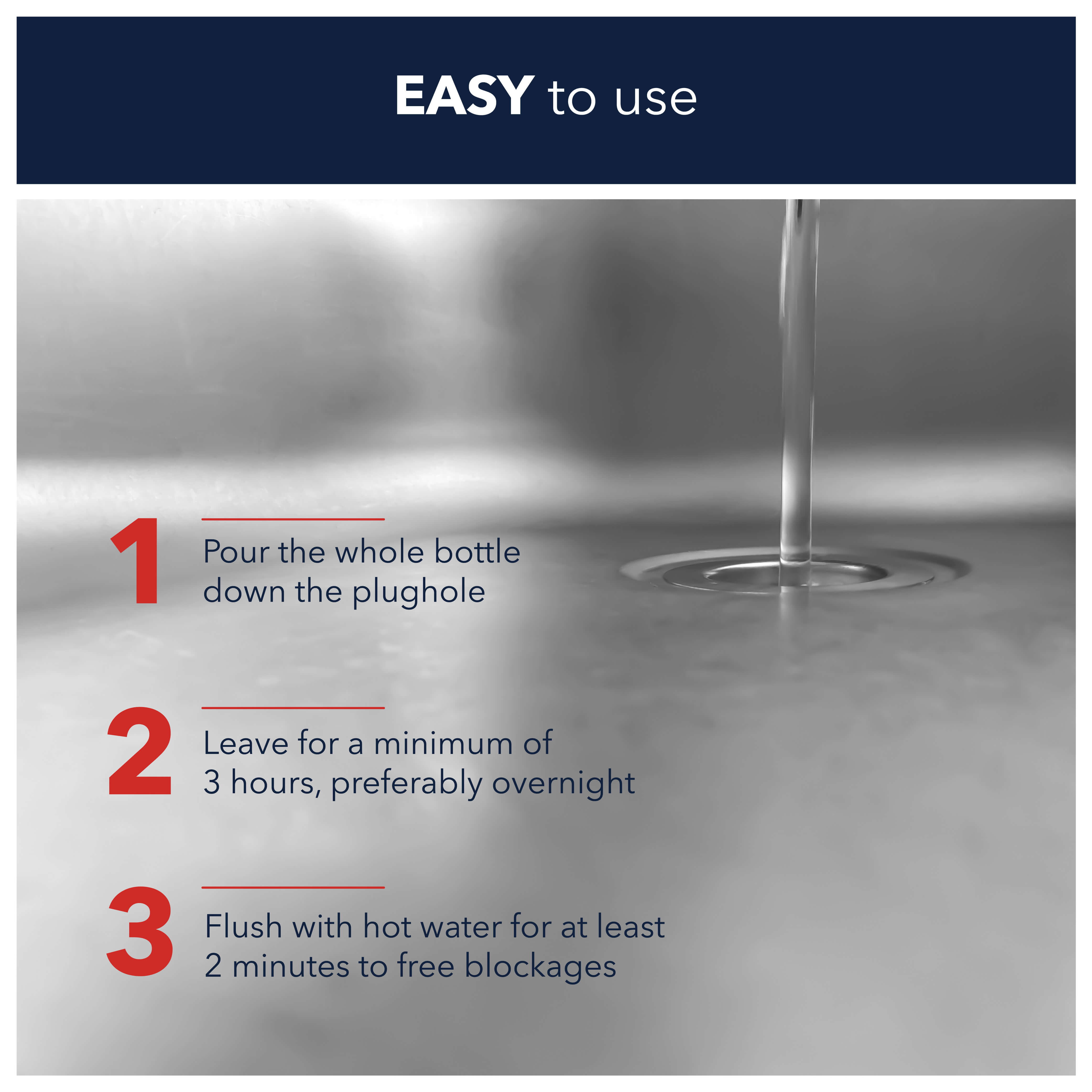 EASY to use

1 Pour the whole bottle down the plughole

2 Leave for a minimum of 3 hours, preferably overnight

3 Flush with hot water for at least 2 minutes to free blockages