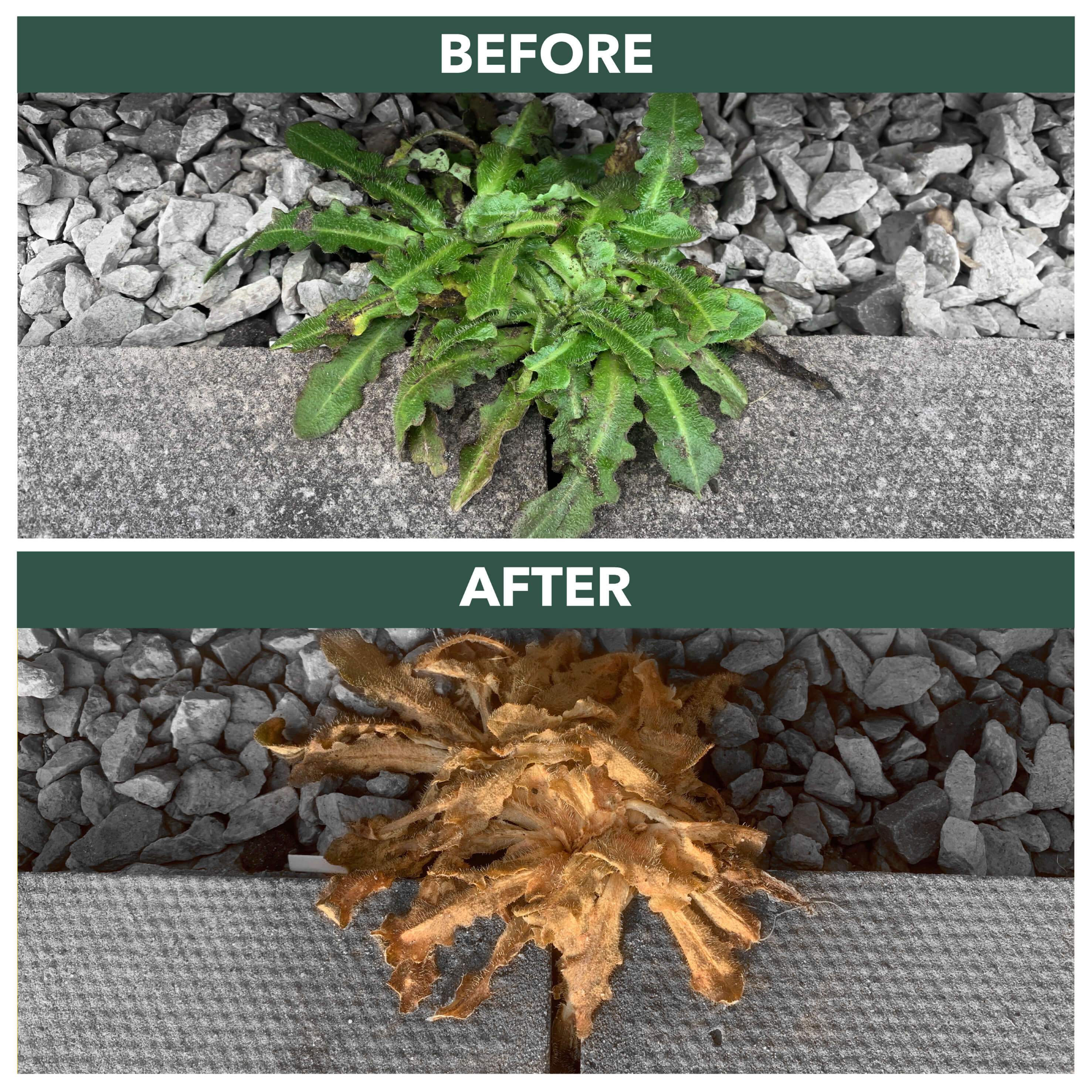 BEFORE

AFTER