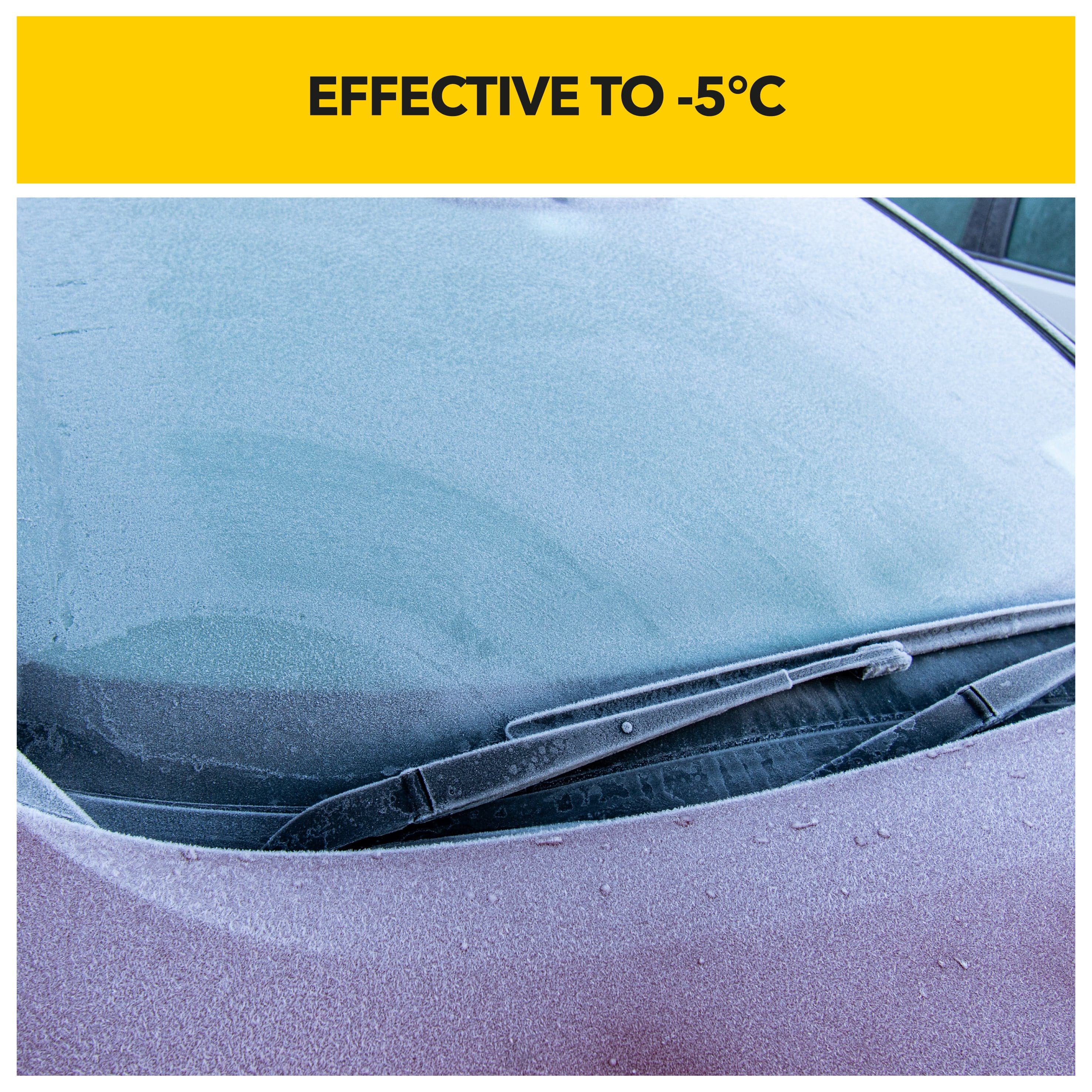 EFFECTIVE TO -5°C