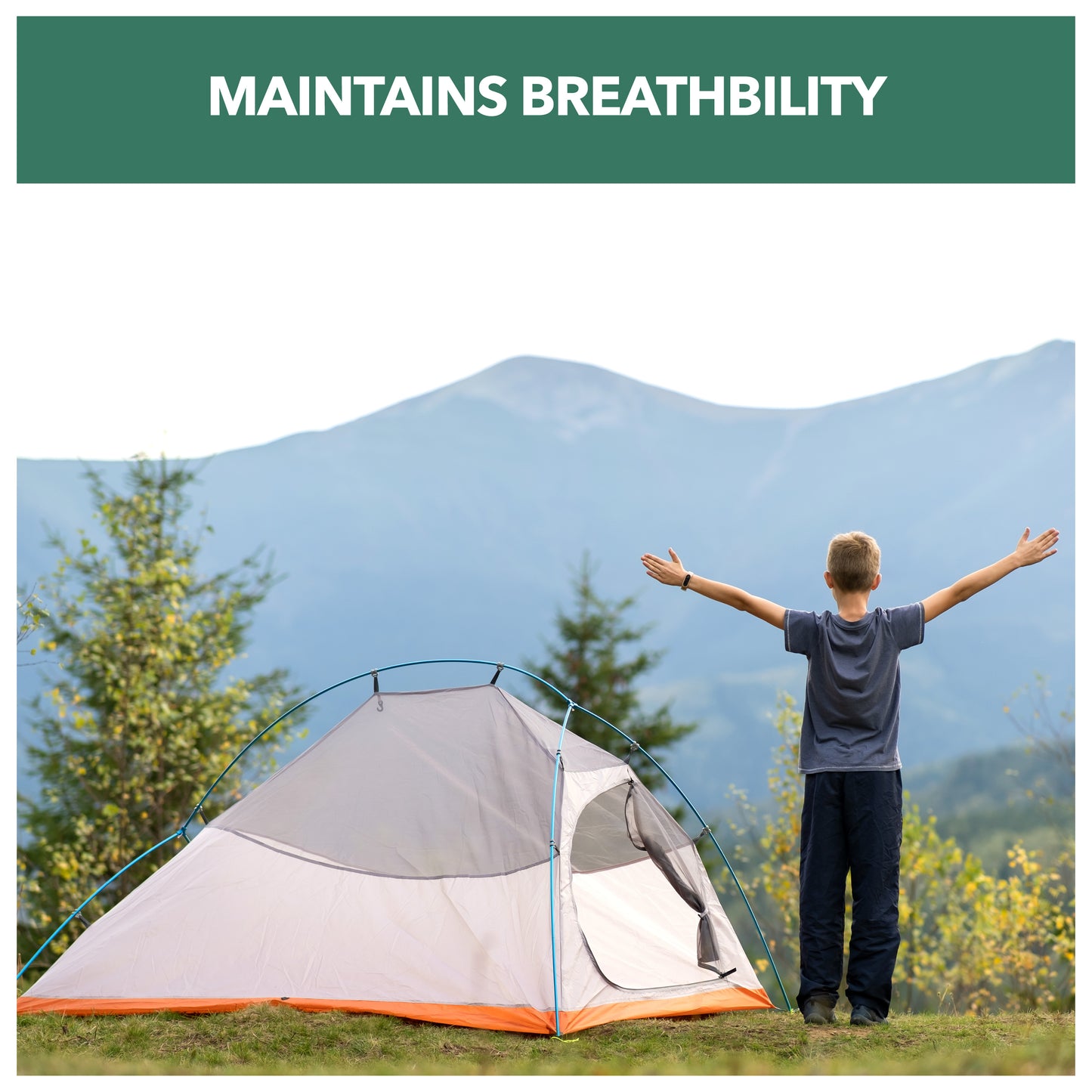 MAINTAINS BREATHBILITY