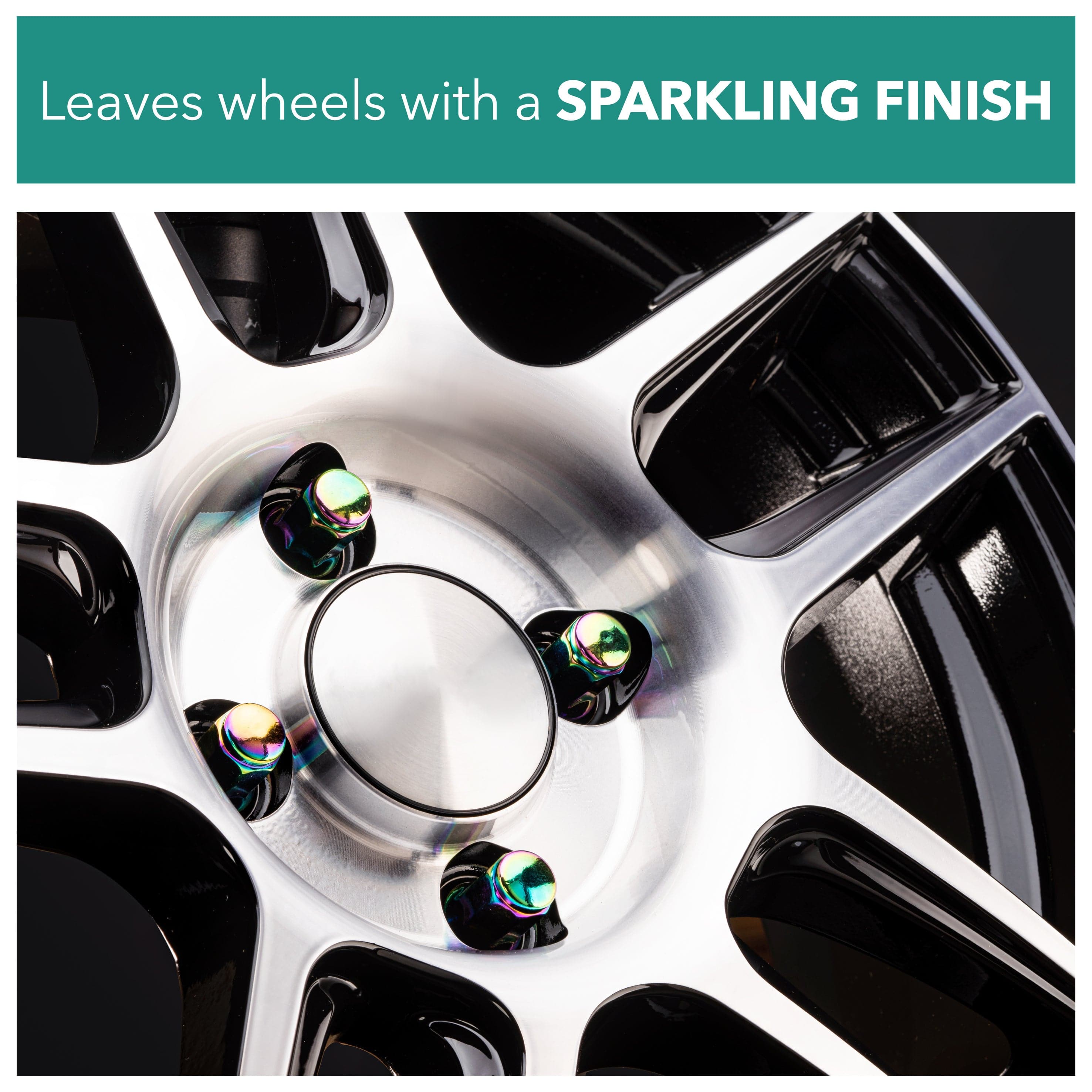 Leaves wheels with a SPARKLING FINISH