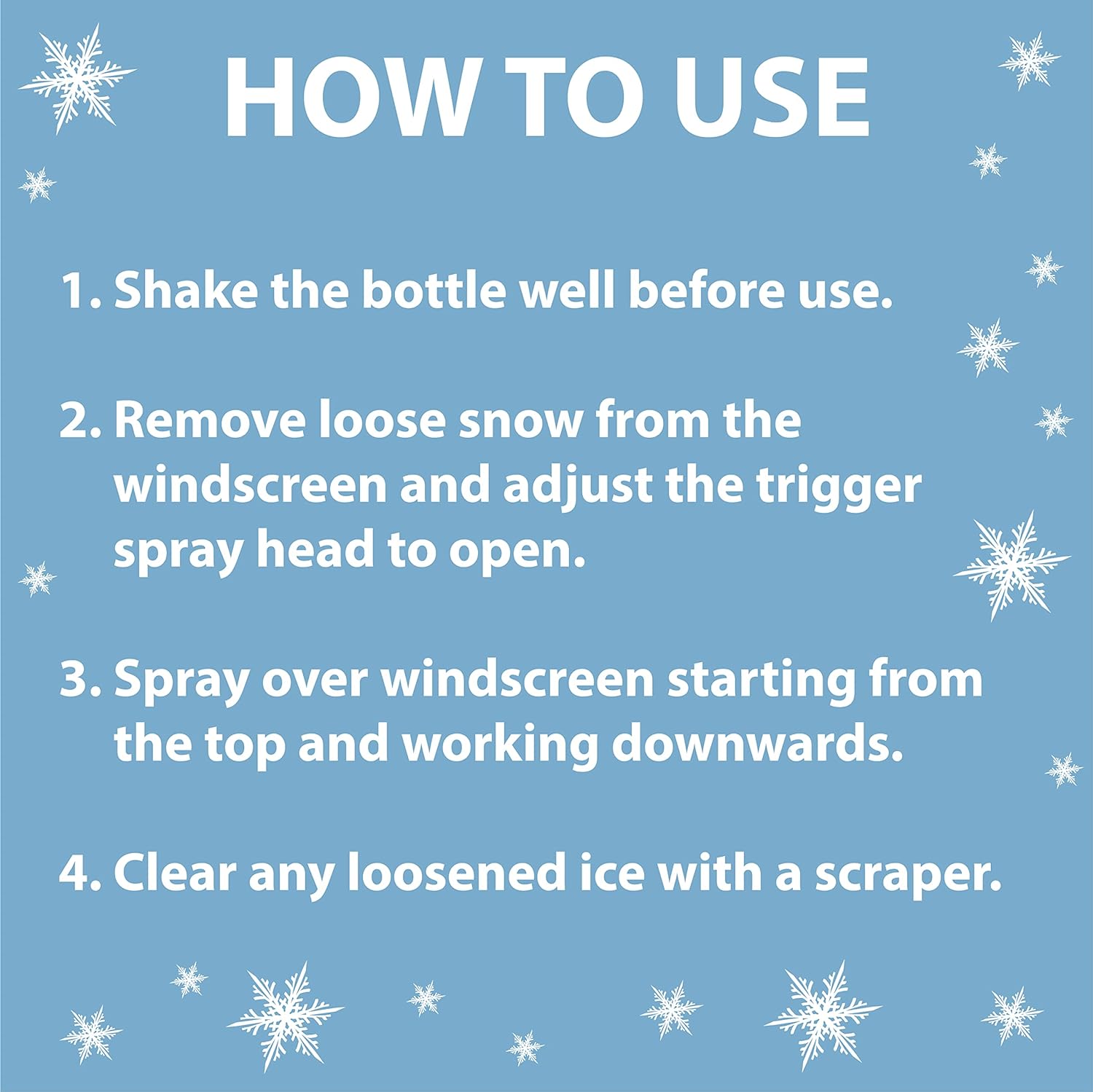 HOW TO USE

1. Shake the bottle well before use.

2. Remove loose snow from the windscreen and adjust the trigger spray head to open.

3. Spray over windscreen starting from the top and working downwards.

4. Clear any loosened ice with a scraper.