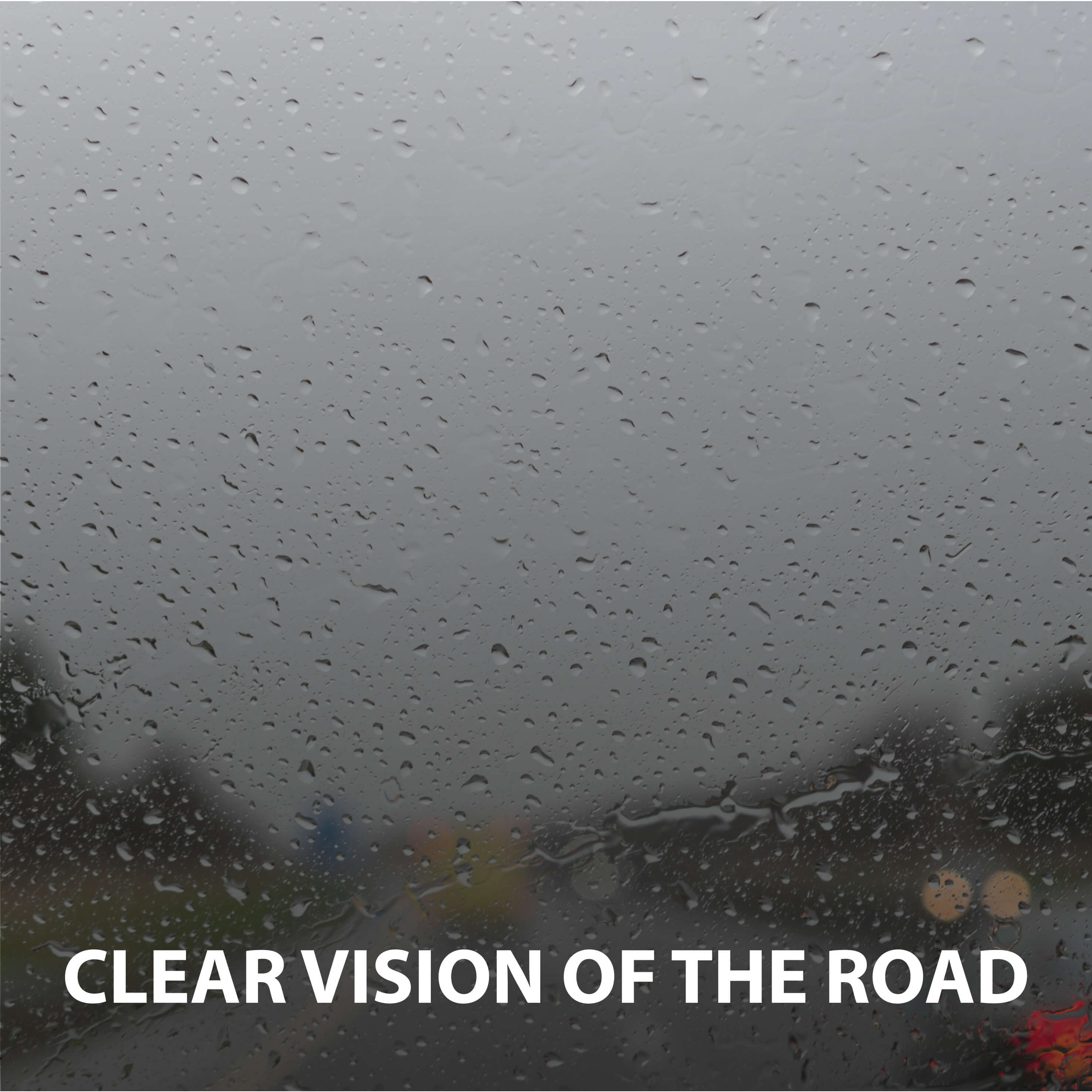 CLEAR VISION OF THE ROAD