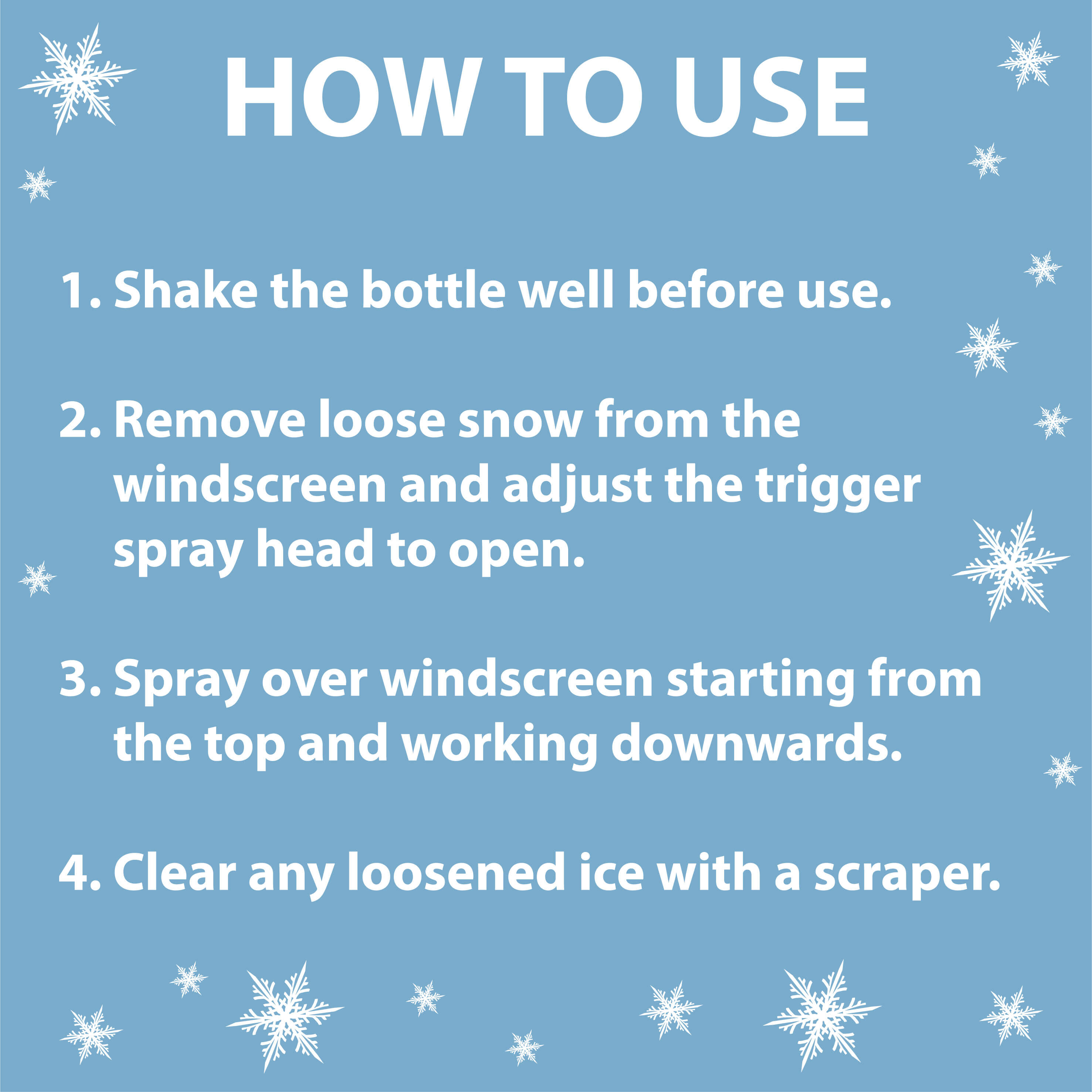 HOW TO USE

1. Shake the bottle well before use.

2. Remove loose snow from the windscreen and adjust the trigger spray head to open.

3. Spray over windscreen starting from the top and working downwards.

4. Clear any loosened ice with a scraper.