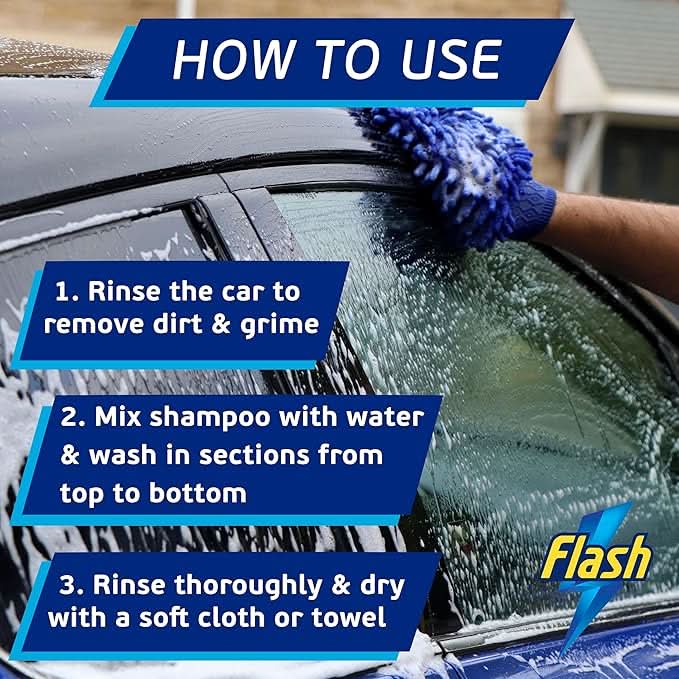 HOW TO USE

1. Rinse the car to remove dirt & grime

2. Mix shampoo with water & wash in sections from top to bottom

3. Rinse thoroughly & dry with a soft cloth or towel

Flash