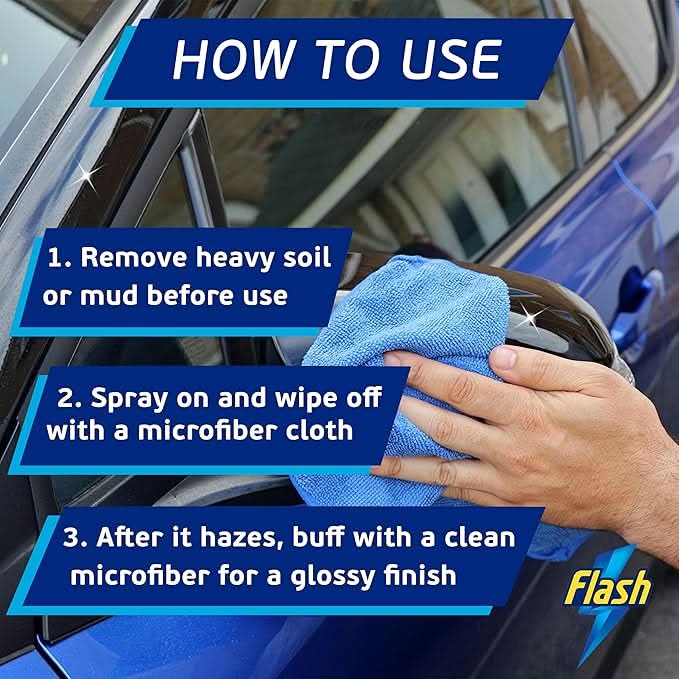 HOW TO USE

1. Remove heavy soil or mud before use

2. Spray on and wipe off with a microfiber cloth

3. After it hazes, buff with a clean microfiber for a glossy finish

Flash