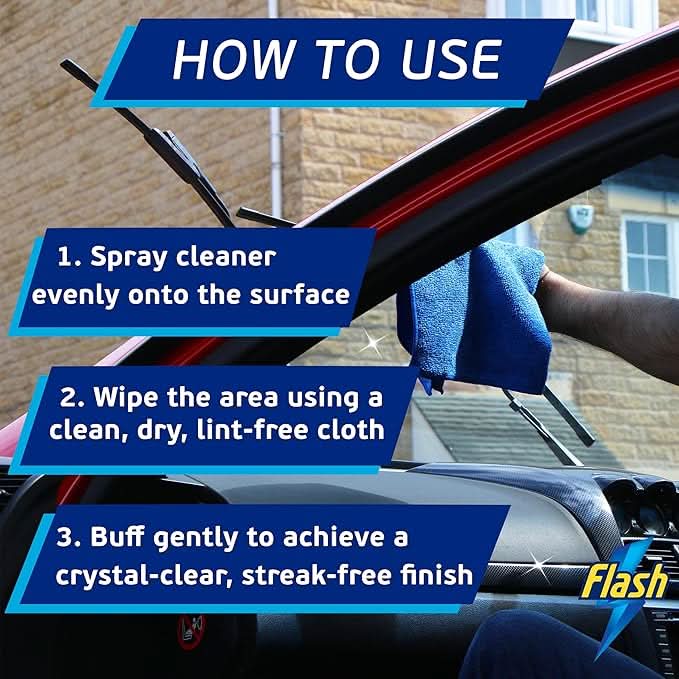 HOW TO USE

1. Spray cleaner evenly onto the surface

2. Wipe the area using a clean, dry, lint-free cloth

3. Buff gently to achieve a crystal-clear, streak-free finish

Flash