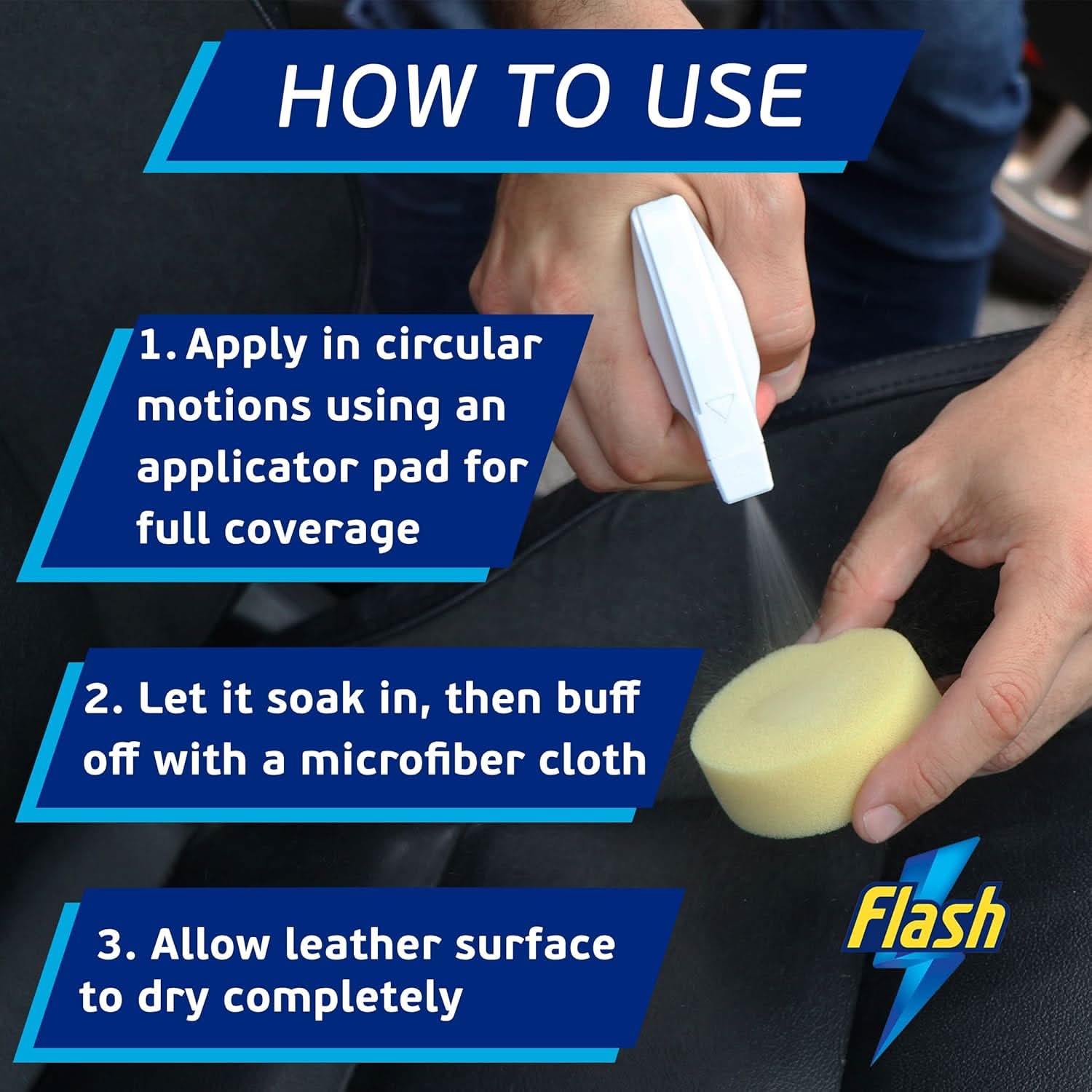 HOW TO USE

1. Apply in circular motions using an applicator pad for full coverage

2. Let it soak in, then buff off with a microfiber cloth

3. Allow leather surface to dry completely

Flash