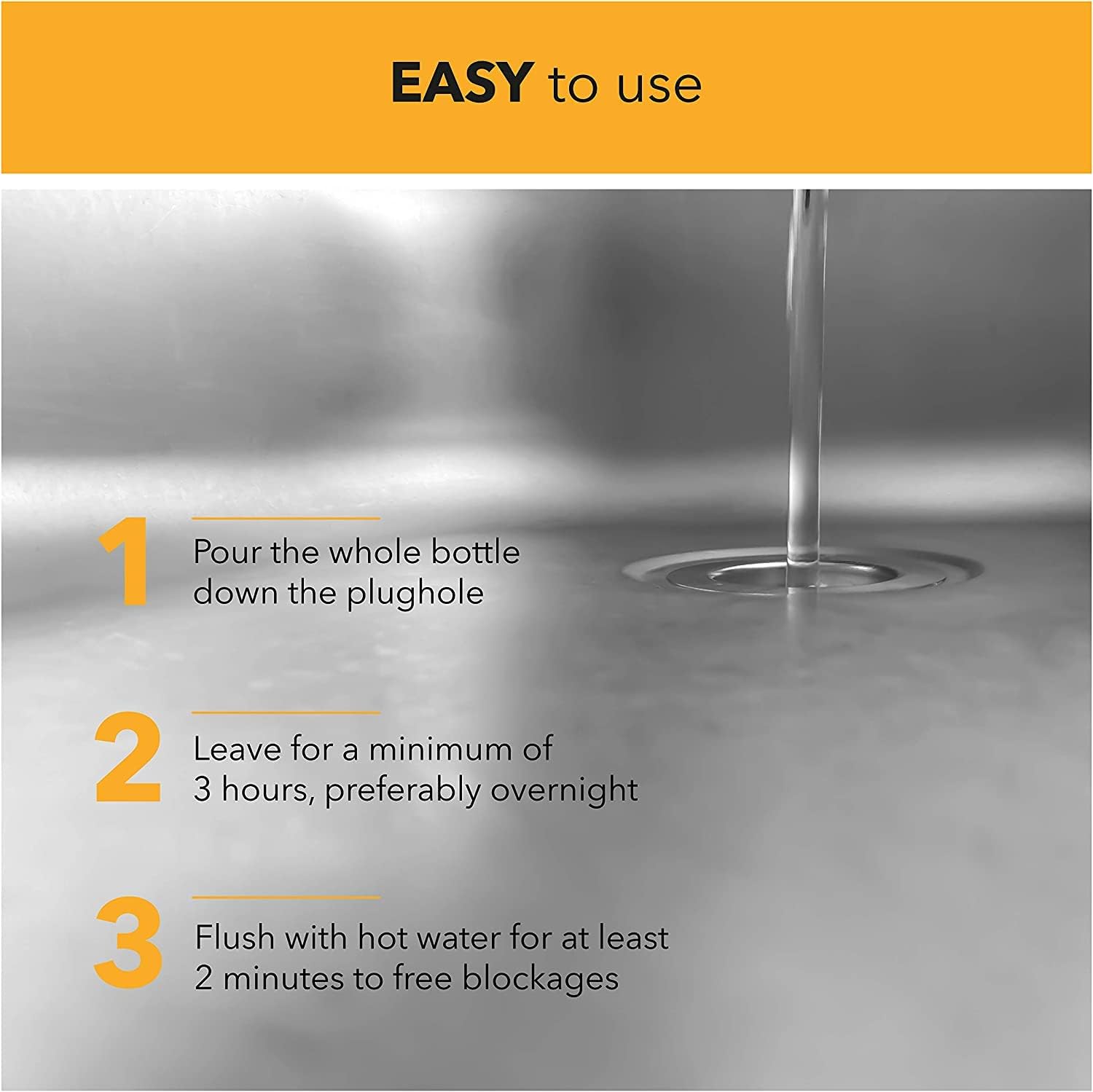 EASY to use

1 Pour the whole bottle down the plughole

2 Leave for a minimum of 3 hours, preferably overnight

3 Flush with hot water for at least 2 minutes to free blockages